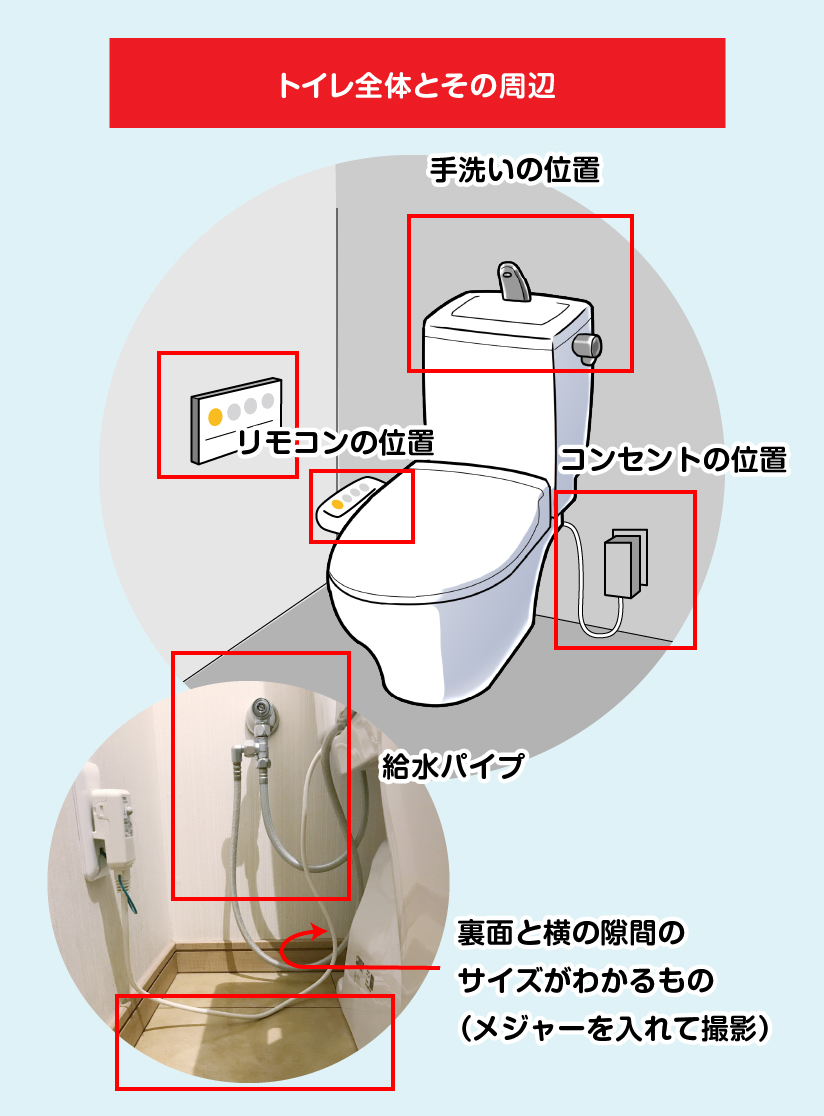 トイレ全体とその周辺

手洗いの位置

リモコンの位置

コンセントの位置

給水パイプ

裏面と横の隙間のサイズがわかるもの（メジャーを入れて撮影）