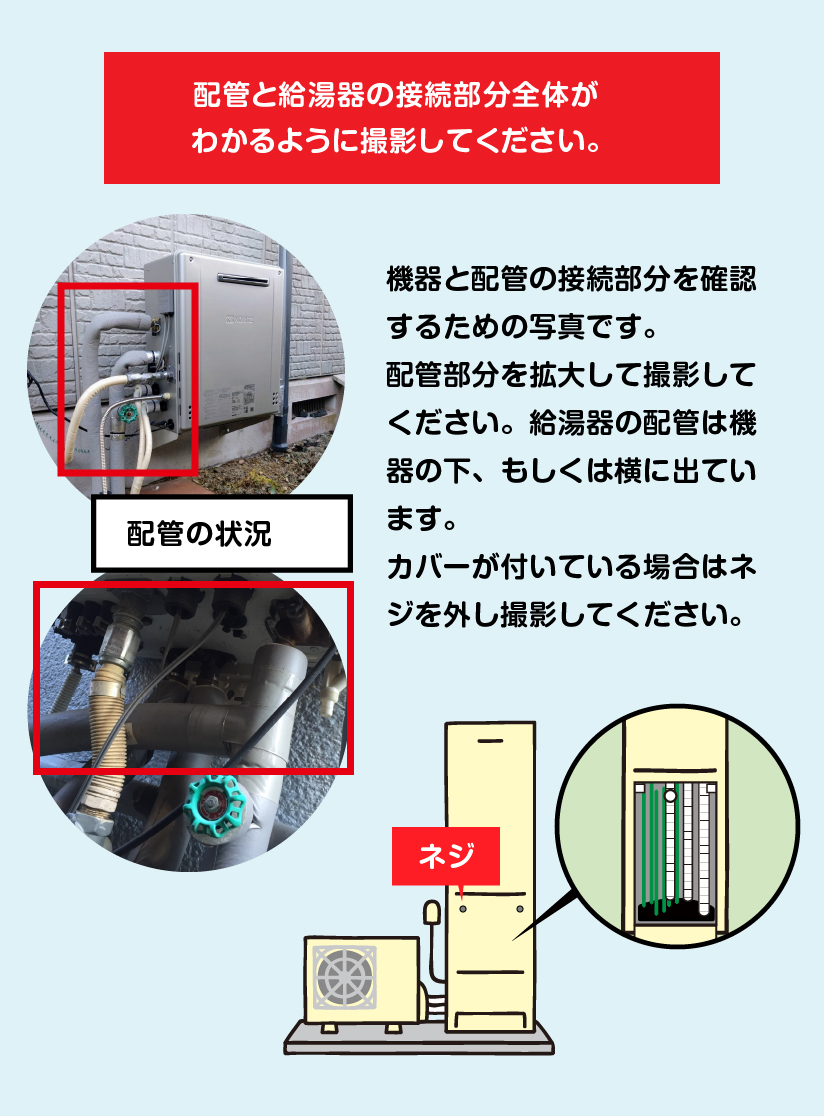 配管と給湯器の接続部分全体がわかるように撮影してください。

機器と配管の接続部分を確認するための写真です。
配管部分を拡大して撮影してください。給湯器の配管は機器の下、もしくは横に出ています。
カバーが付いている場合はネジを外し撮影してください。

配管の状況

ネジ